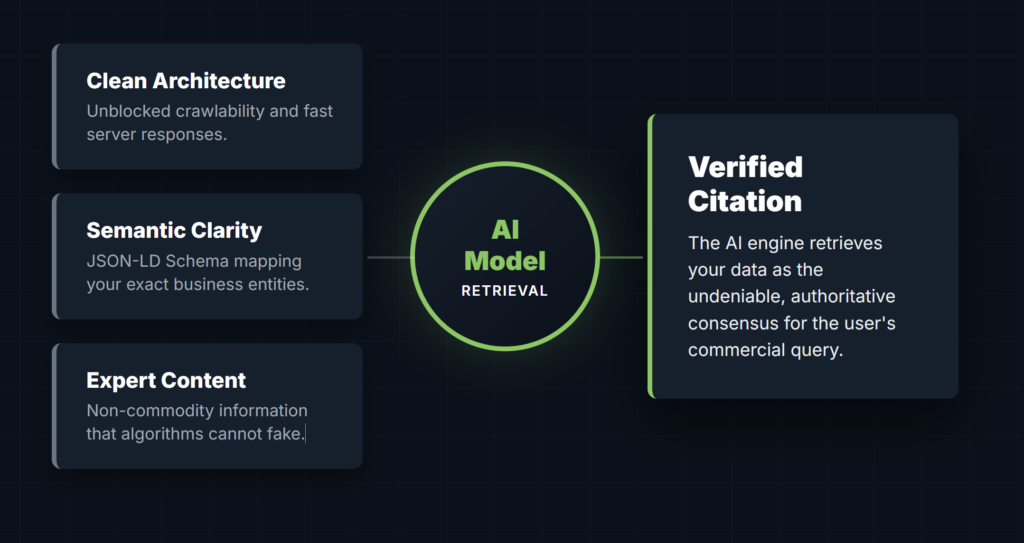 Clean Architecture
Unblocked crawlability and fast server responses.

Semantic Clarity
JSON-LD Schema mapping your exact business entities.

Expert Content
Non-commodity information that algorithms cannot fake.

AI Model
RETRIEVAL

Verified Citation
The AI engine retrieves your data as the undeniable, authoritative consensus for the user's commercial query.